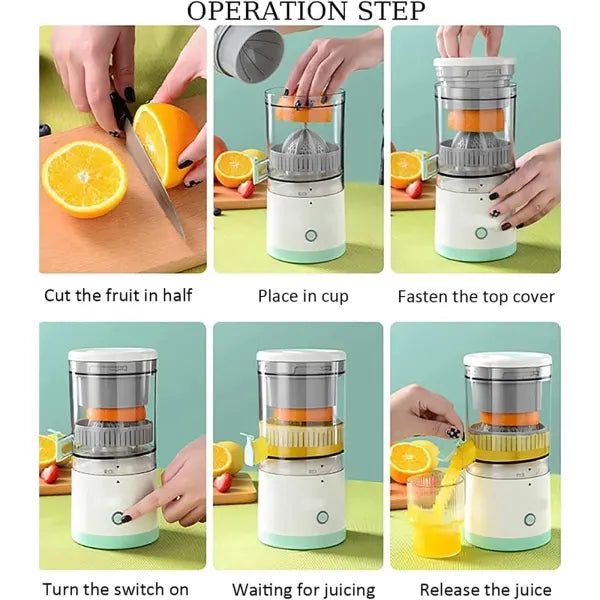 OPERATION STEP

Cut the fruit in half

Place in cup

Fasten the top cover

Turn the switch on

Waiting for juicing

Release the juice